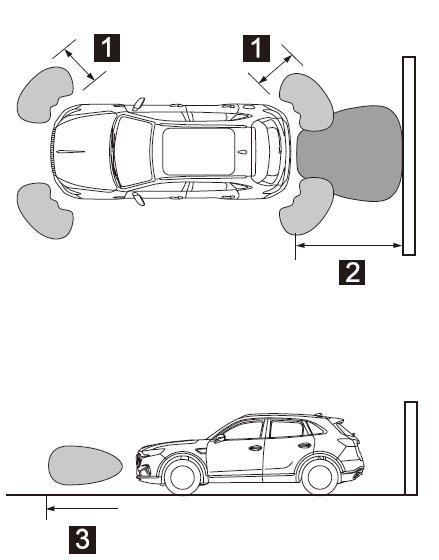 1
1
2
3