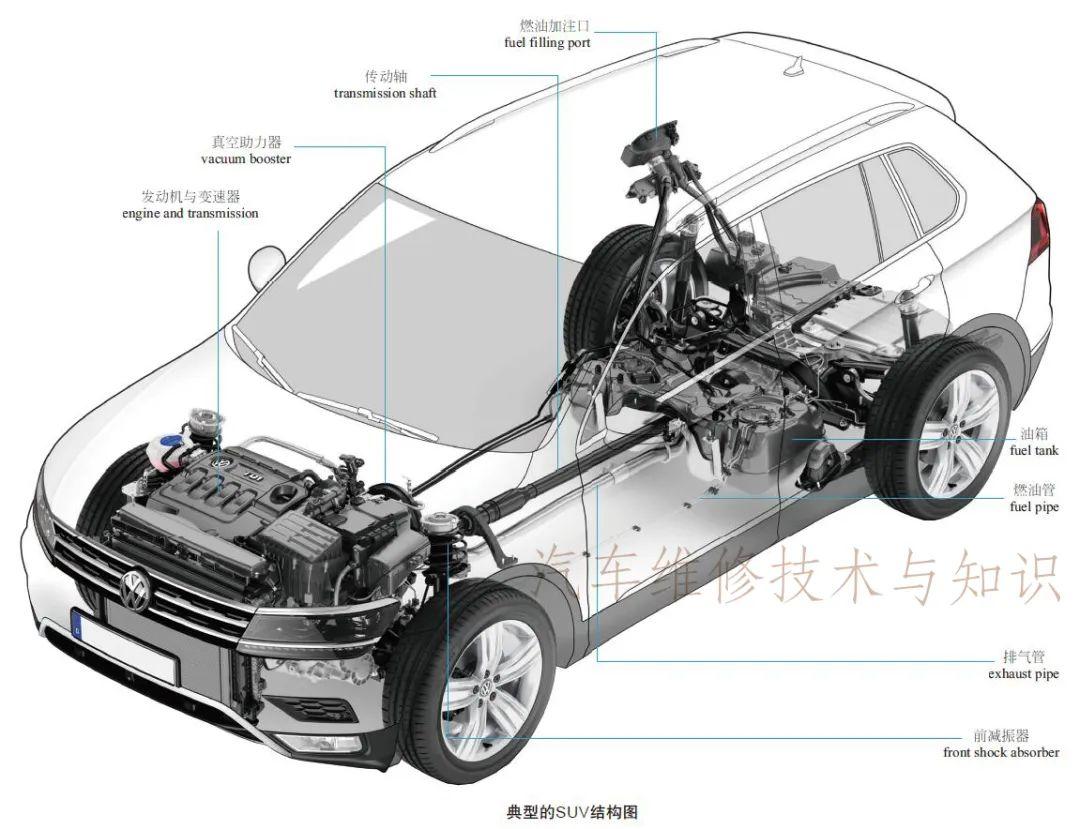 燃油加注口
fuel filling port

传动轴
transmission shaft

真空助力器
vacuum booster

发动机与变速器
engine and transmission

油箱
fuel tank

燃油管
fuel pipe

汽车维修技术与知识

排气管
exhaust pipe

前减振器
front shock absorber

典型的SUV结构图