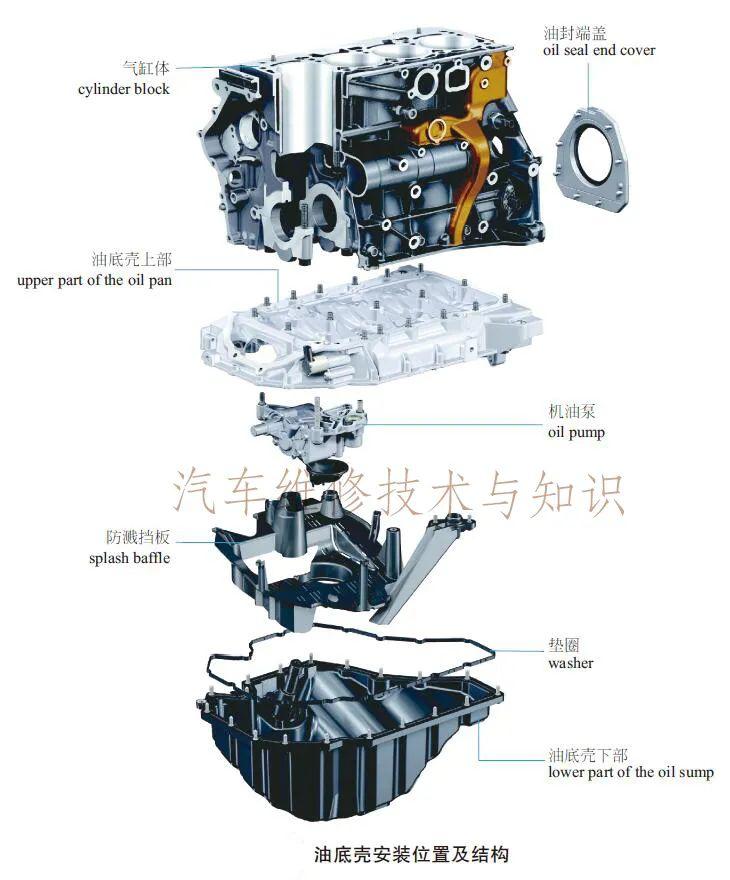 气缸体
cylinder block

油封端盖
oil seal end cover

油底壳上部
upper part of the oil pan

机油泵
oil pump

汽车维修技术与知识

防溅挡板
splash baffle

垫圈
washer

油底壳下部
lower part of the oil sump

油底壳安装位置及结构