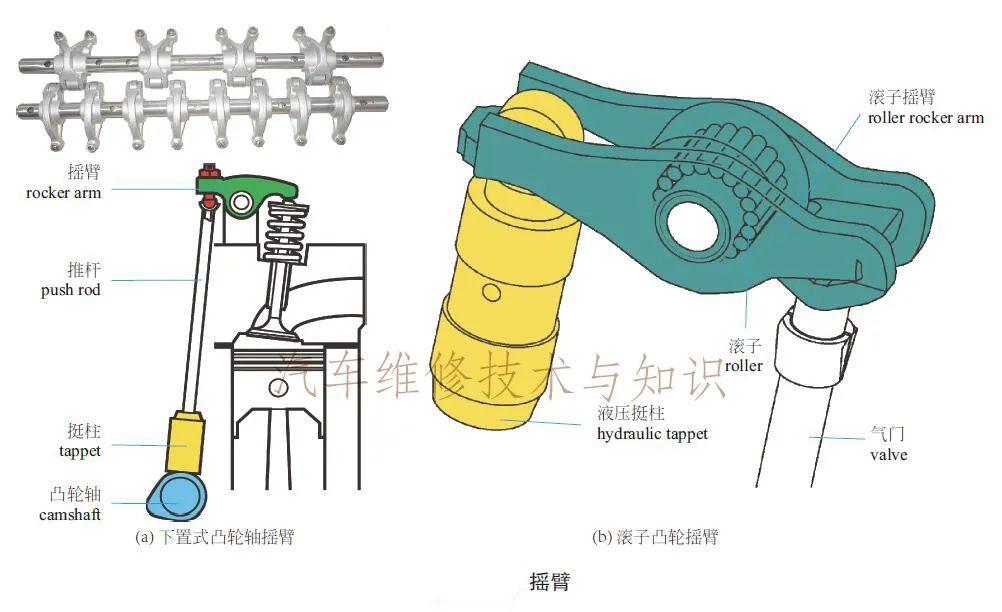 摇臂
rocker arm

推杆
push rod

挺柱
tappet

凸轮轴
camshaft

(a) 下置式凸轮轴摇臂

滚子摇臂
roller rocker arm

滚子
roller

液压挺柱
hydraulic tappet

气门
valve

(b) 滚子凸轮摇臂

汽车维修技术与知识

摇臂