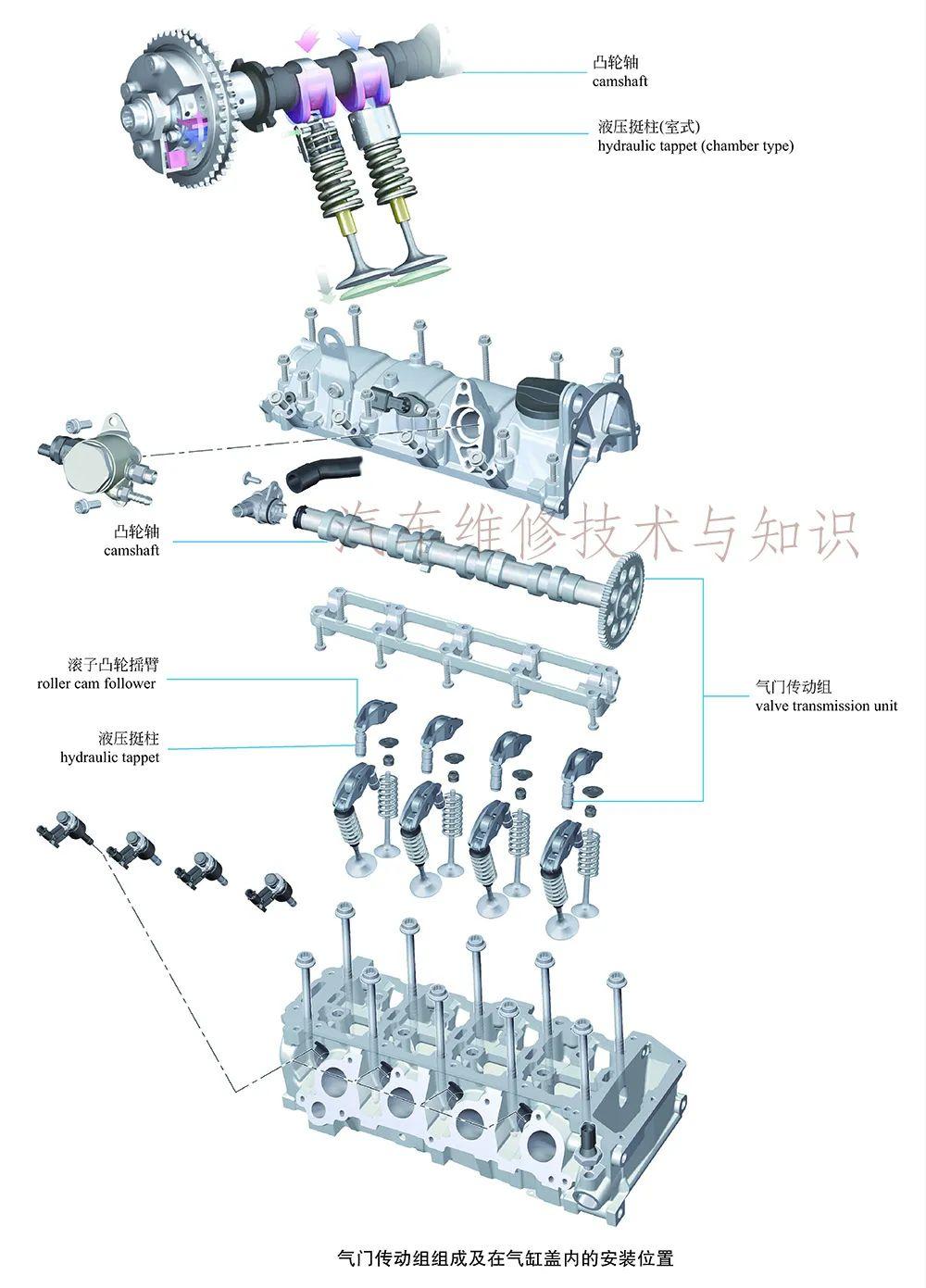 凸轮轴
camshaft

液压挺柱(室式)
hydraulic tappet (chamber type)

汽车维修技术与知识

凸轮轴
camshaft

滚子凸轮摇臂
roller cam follower

液压挺柱
hydraulic tappet

气门传动组
valve transmission unit

气门传动组组成及在气缸盖内的安装位置