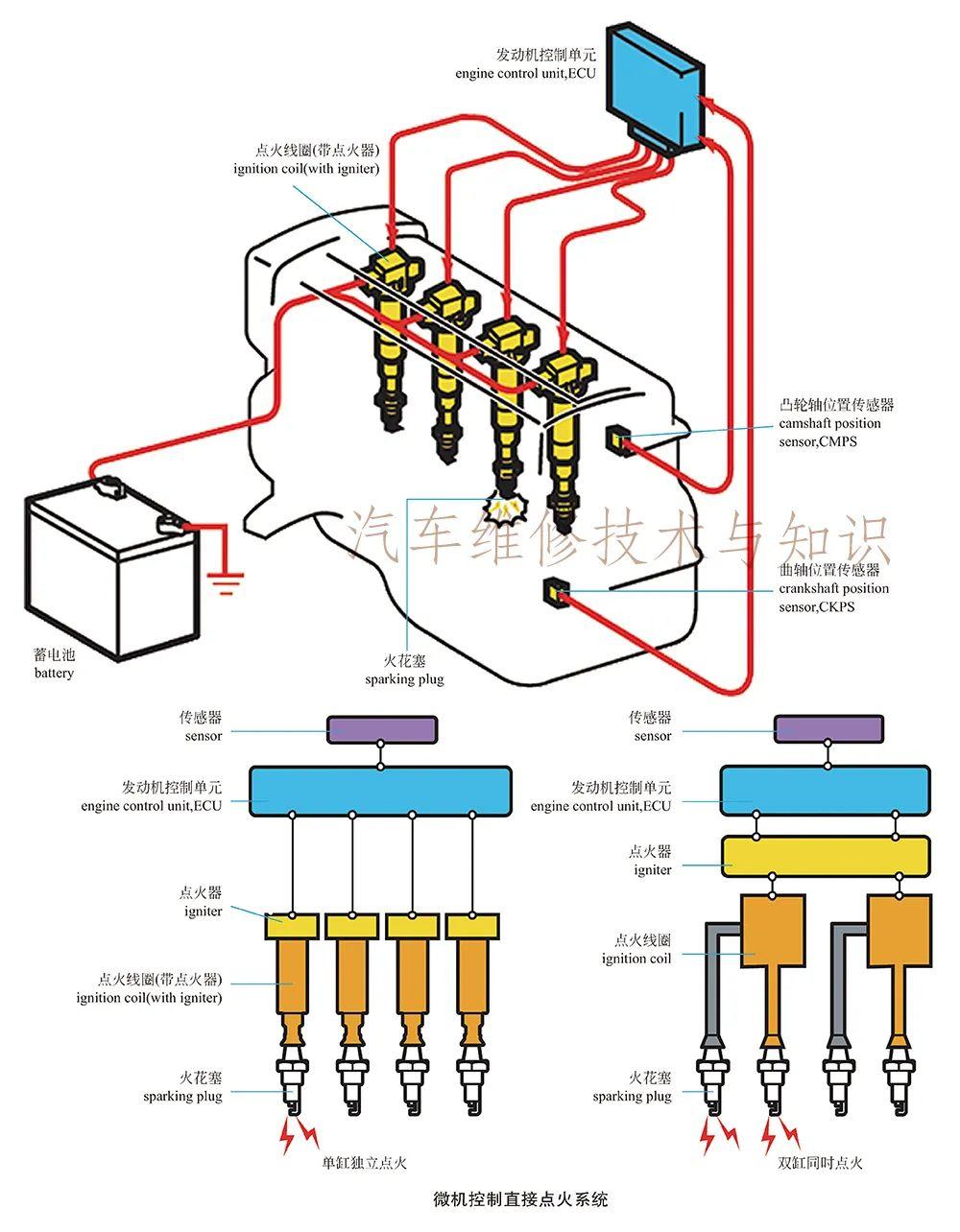 发动机控制单元
engine control unit,ECU

点火线圈(带点火器)
ignition coil(with igniter)

凸轮轴位置传感器
camshaft position sensor,CMPS

汽车维修技术与知识

曲轴位置传感器
crankshaft position sensor,CKPS

蓄电池
battery

火花塞
sparking plug

传感器
sensor

发动机控制单元
engine control unit,ECU

点火器
igniter

点火线圈(带点火器)
ignition coil(with igniter)

火花塞
sparking plug

单缸独立点火

传感器
sensor

发动机控制单元
engine control unit,ECU

点火器
igniter

点火线圈
ignition coil

火花塞
sparking plug

双缸同时点火

微机控制直接点火系统