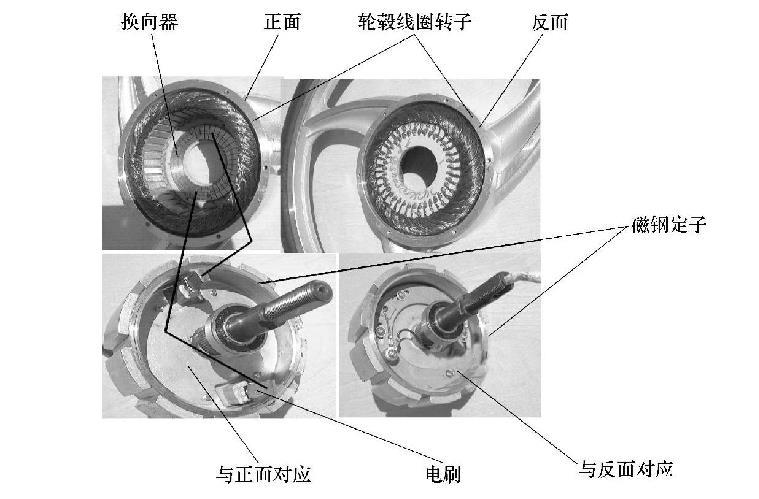 换向器
正面
轮毂线圈转子
反面
磁钢定子
与正面对应
电刷
与反面对应