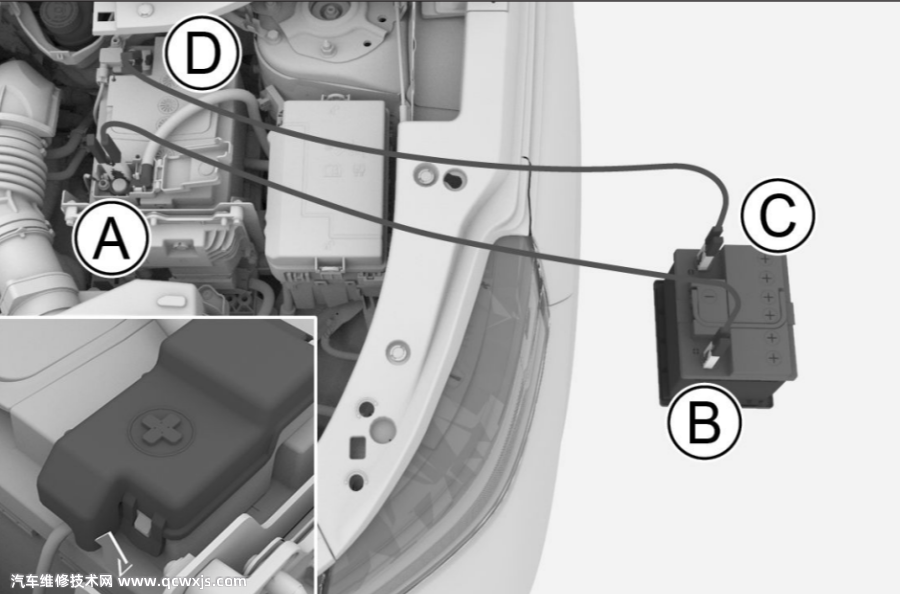 D

A

C

B

汽车维修技术网 www.qcwxjs.com