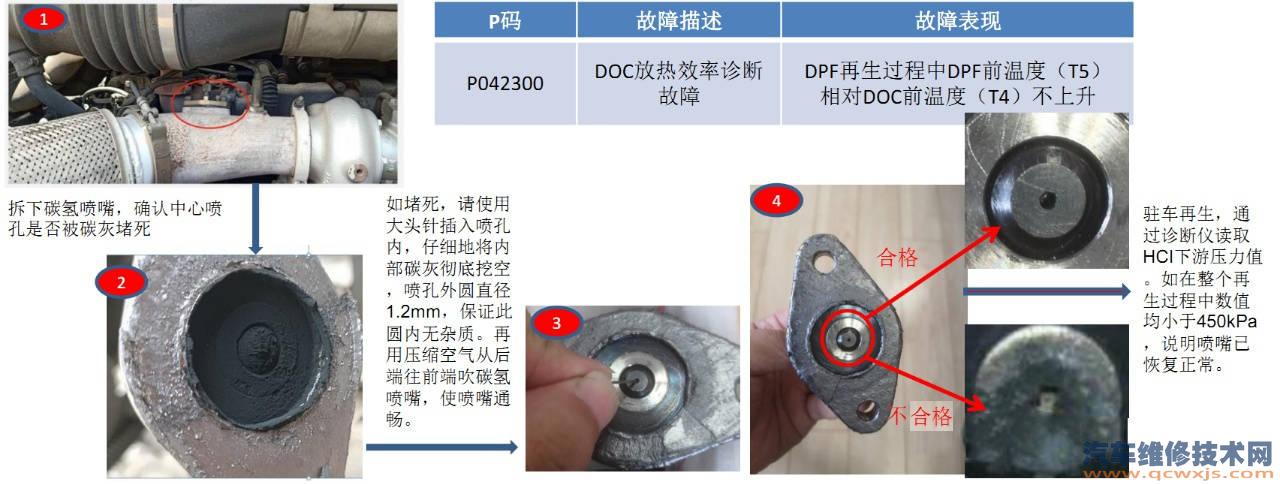 1

| P码 | 故障描述 | 故障表现 |
|---|---|---|
| P042300 | DOC放热效率诊断故障 | DPF再生过程中DPF前温度（T5）相对DOC前温度（T4）不上升 |

拆下碳氢喷嘴，确认中心喷孔是否被碳灰堵死

2

如堵死，请使用大头针插入喷孔内，仔细地将内部碳灰彻底挖空，喷孔外圆直径1.2mm，保证此圆内无杂质。再用压缩空气从后端往前端吹碳氢喷嘴，使喷嘴通畅。

3

4

合格

不合格

驻车再生，通过诊断仪读取HCI下游压力值。如在整个再生过程中数值均小于450kPa，说明喷嘴已恢复正常。

汽车维修技术网
www.qcwxjs.com