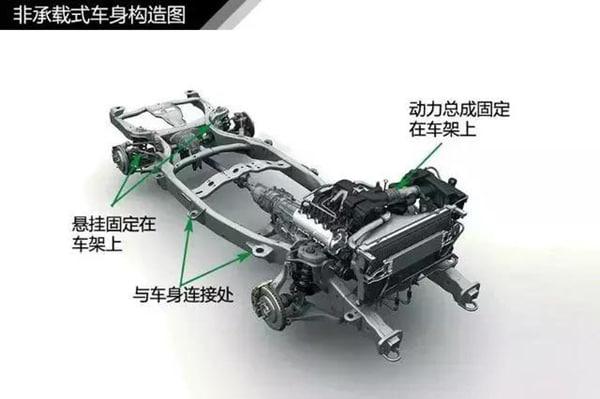 非承载式车身构造图

动力总成固定在车架上

悬挂固定在车架上

与车身连接处