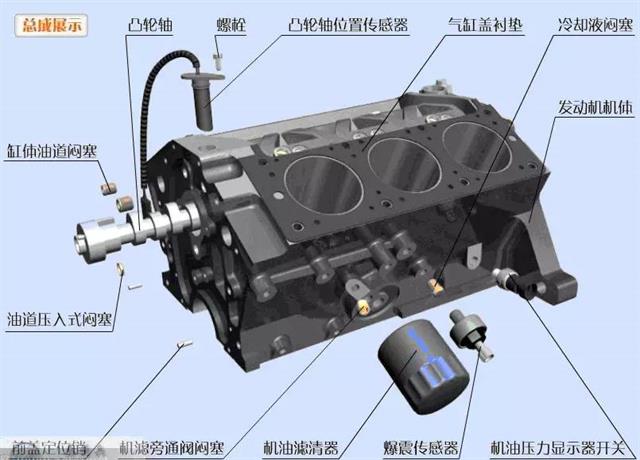 总成展示

凸轮轴

螺栓

凸轮轴位置传感器

气缸盖衬垫

冷却液阀塞

发动机机体

缸体油道阀塞

油道压入式阀塞

前盖定位销

机滤旁通阀阀塞

机油滤清器

爆震传感器

机油压力显示器开关