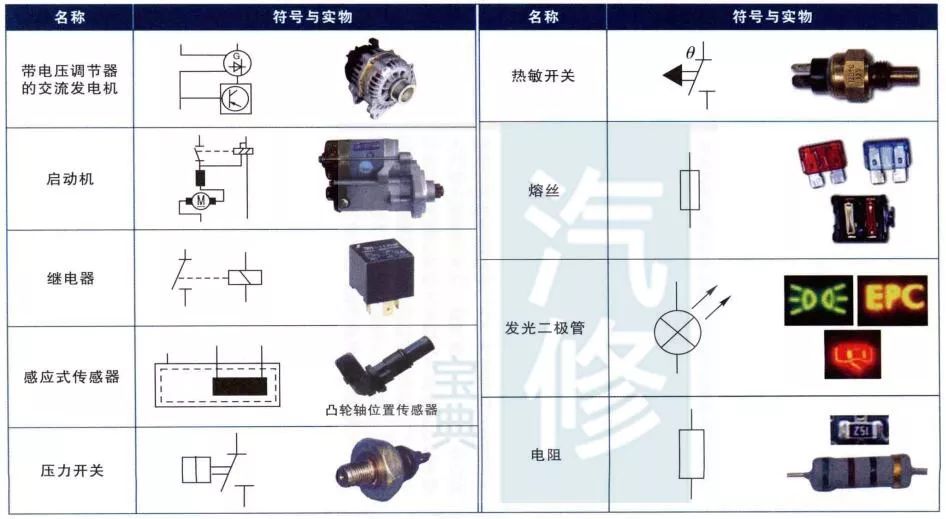 | 名称 | 符号与实物 |
|---|---|
| 带电压调节器的交流发电机 | G |
| 启动机 | M |
| 继电器 | |
| 感应式传感器 | 凸轮轴位置传感器 |
| 压力开关 | |

| 名称 | 符号与实物 |
|---|---|
| 热敏开关 | $\theta$ |
| 熔丝 | |
| 发光二极管 | EPC |
| 电阻 | 152 |

汽修宝典