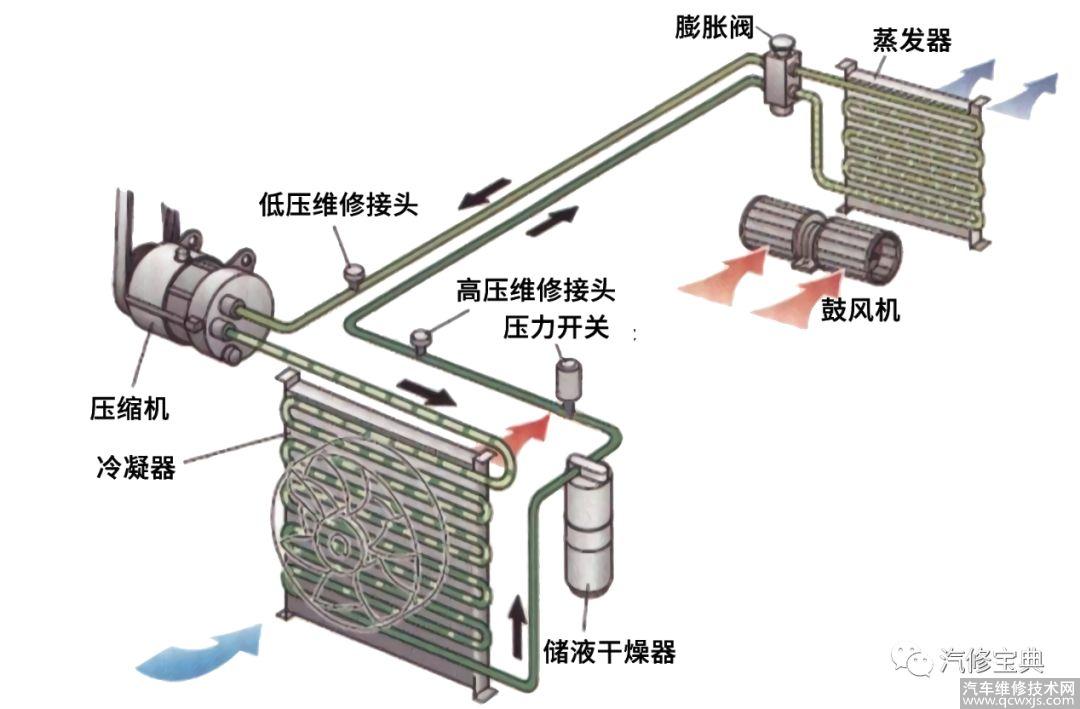 膨胀阀
蒸发器
低压维修接头
高压维修接头
压力开关
鼓风机
压缩机
冷凝器
储液干燥器
汽修宝典
汽车维修技术网
www.qcwxjs.com