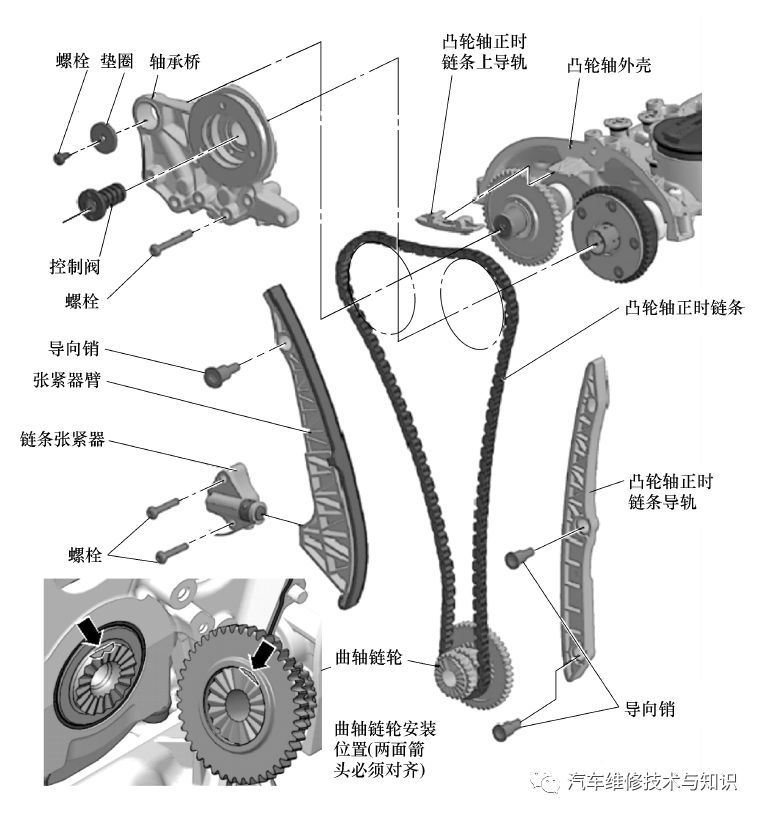 螺栓
垫圈
轴承桥
凸轮轴正时链条上导轨
凸轮轴外壳
控制阀
螺栓
凸轮轴正时链条
导向销
张紧器臂
链条张紧器
凸轮轴正时链条导轨
螺栓
曲轴链轮
导向销
曲轴链轮安装位置(两面箭头必须对齐)
汽车维修技术与知识