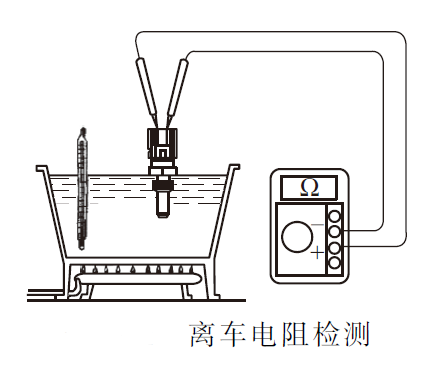 Ω
−
+
离车电阻检测